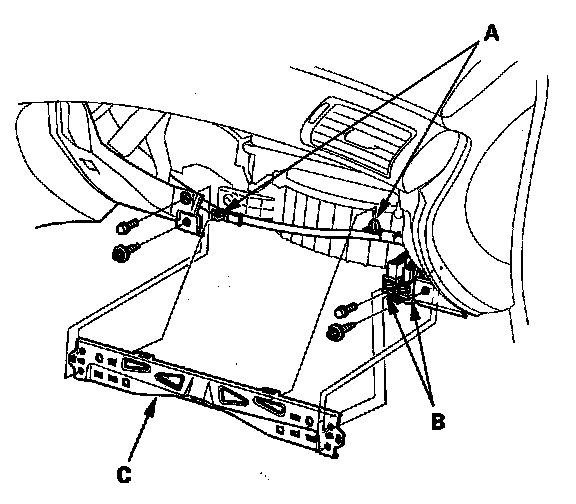 A
B
C