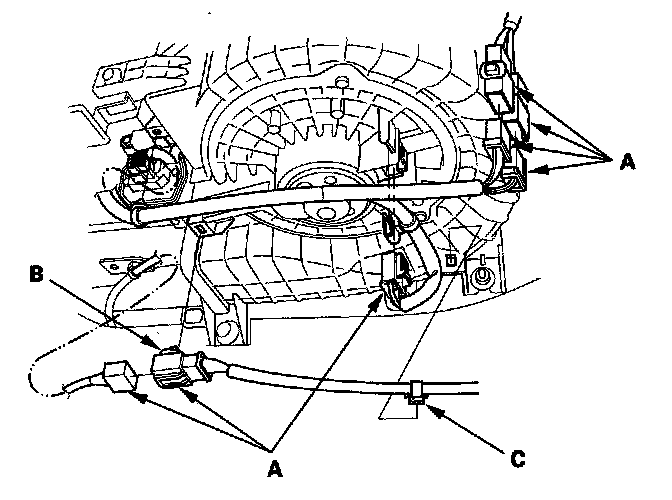 A

B

A

C