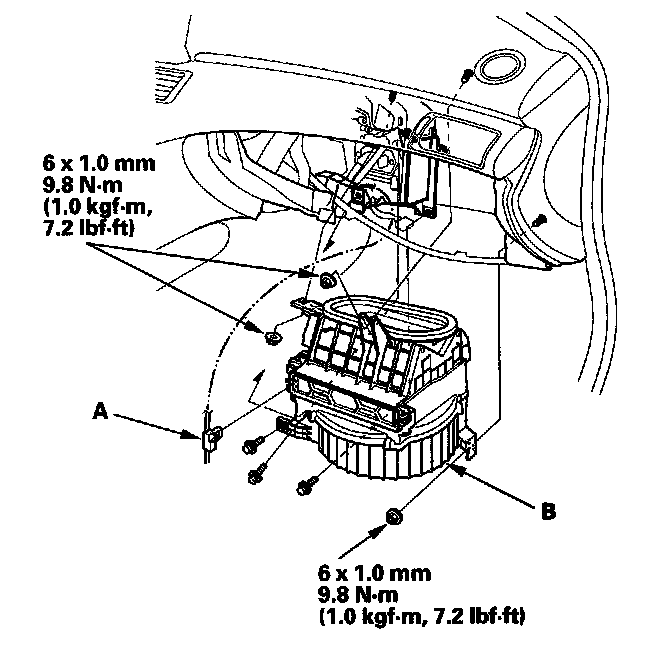 6 x 1.0 mm
9.8 N·m
(1.0 kgf·m,
7.2 lbf·ft)

A

B

6 x 1.0 mm
9.8 N·m
(1.0 kgf·m, 7.2 lbf·ft)