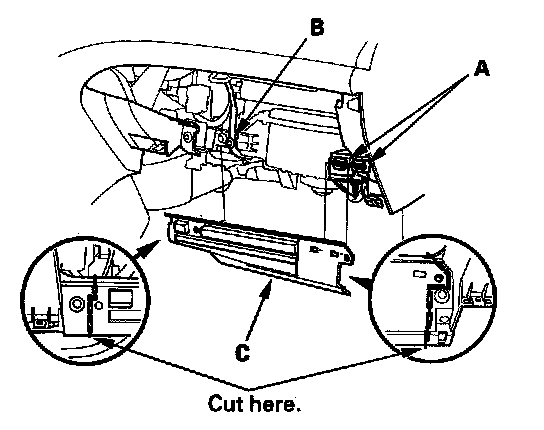 B

A

C

Cut here.