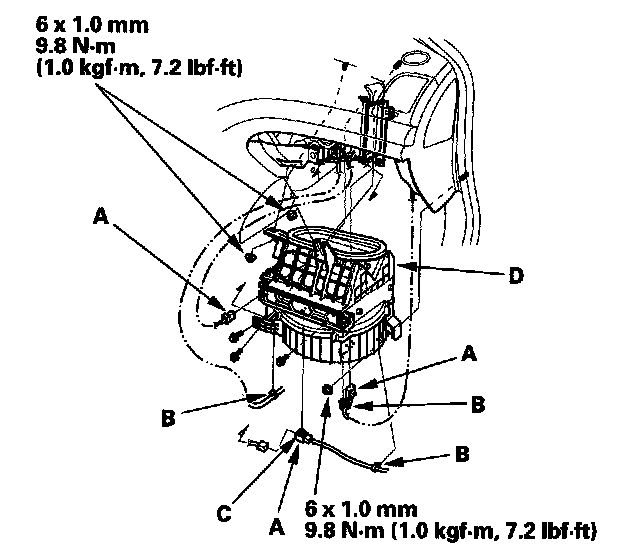 6 x 1.0 mm
9.8 N·m
(1.0 kgf·m, 7.2 lbf·ft)

A

D

A

B

B

B

C

A

6 x 1.0 mm
9.8 N·m (1.0 kgf·m, 7.2 lbf·ft)