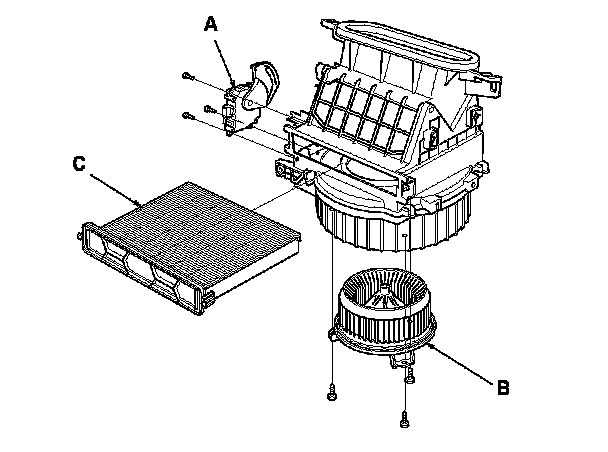 A

C

B