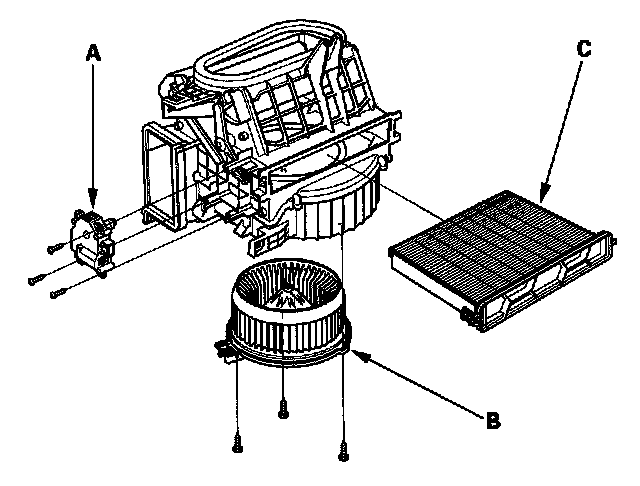 A

C

B