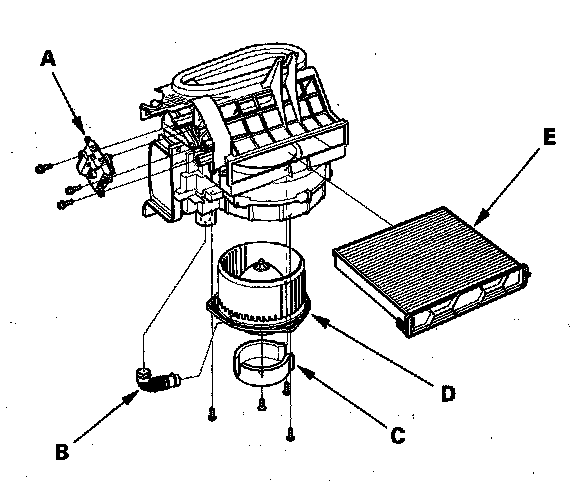 A
E
D
C
B