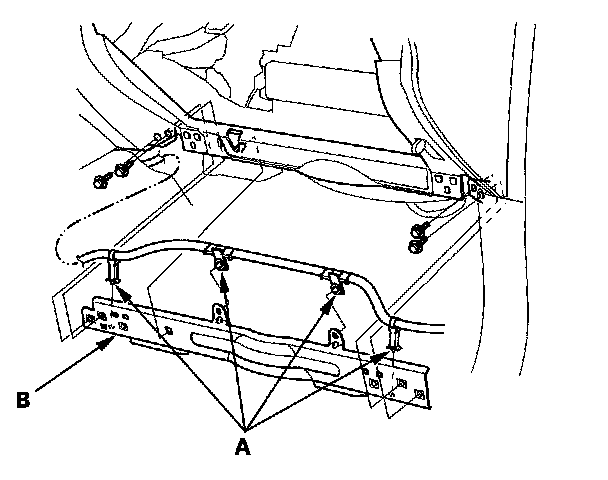 B

A