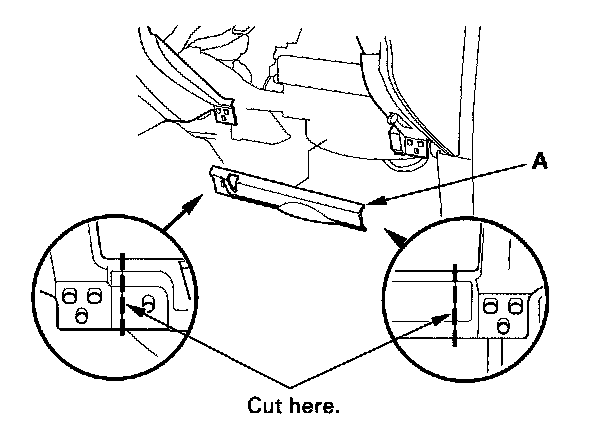 A

Cut here.