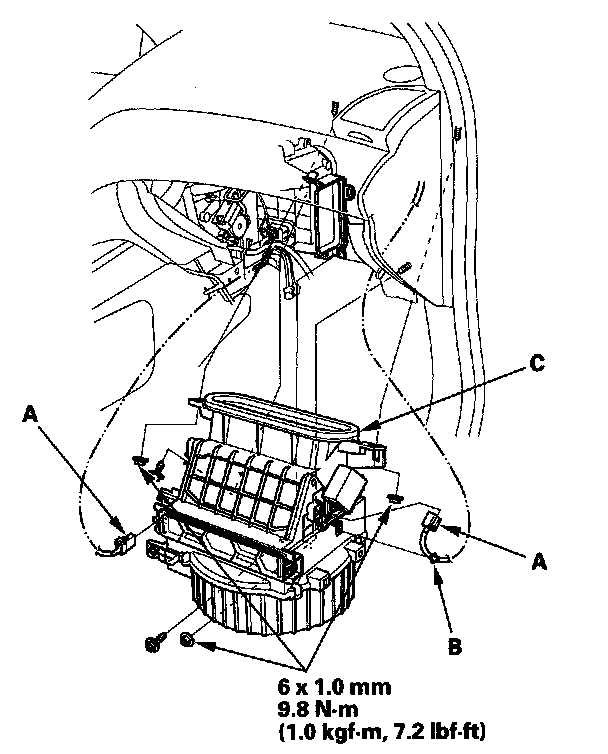 C

A

A

B

6 x 1.0 mm
9.8 N·m
(1.0 kgf·m, 7.2 lbf·ft)