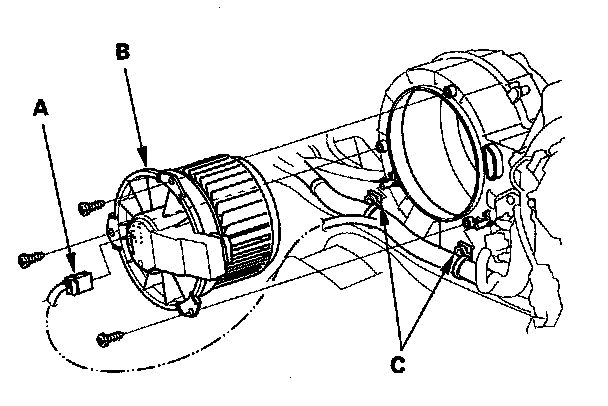 B
A
C