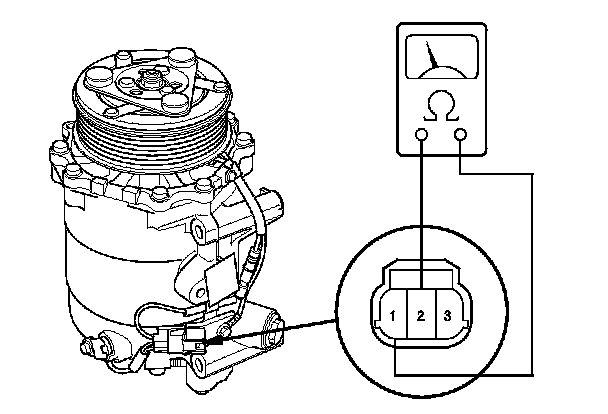 $\Omega$

1 2 3