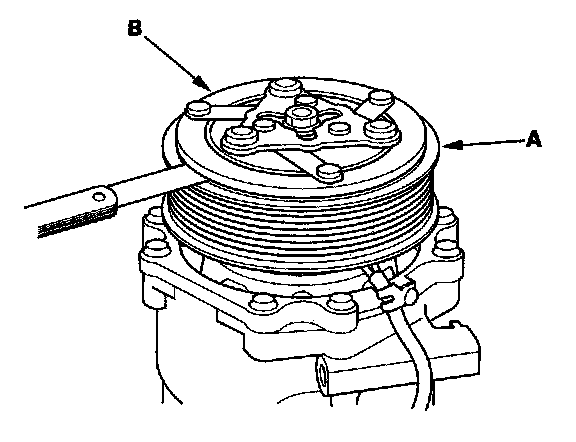 B

A