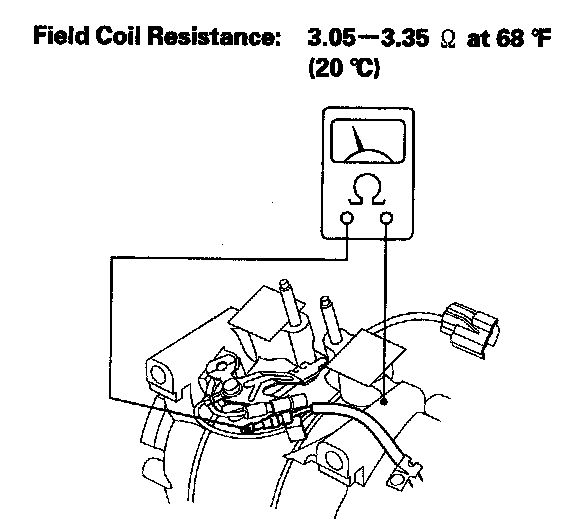 Field Coil Resistance: 3.05—3.35 Ω at 68 °F (20 °C)

Ω