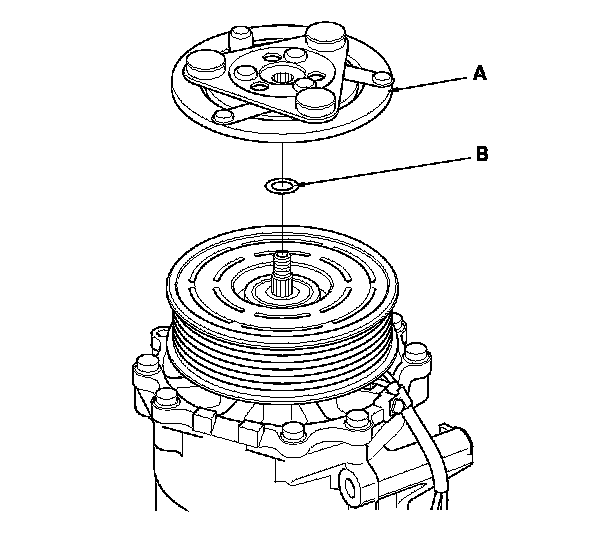 A

B