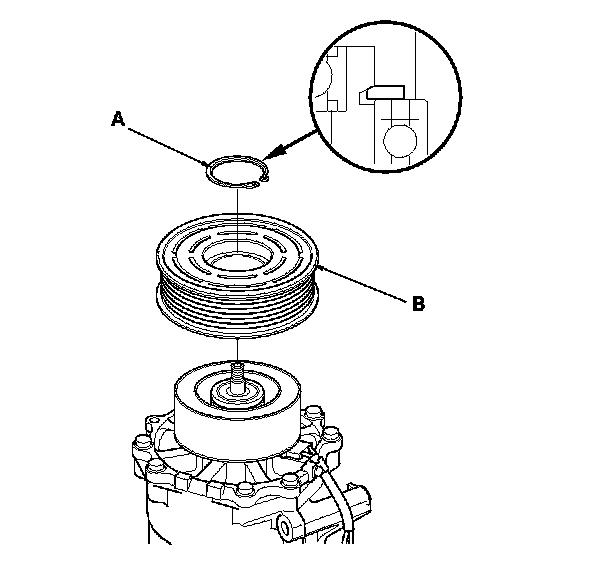 A

B