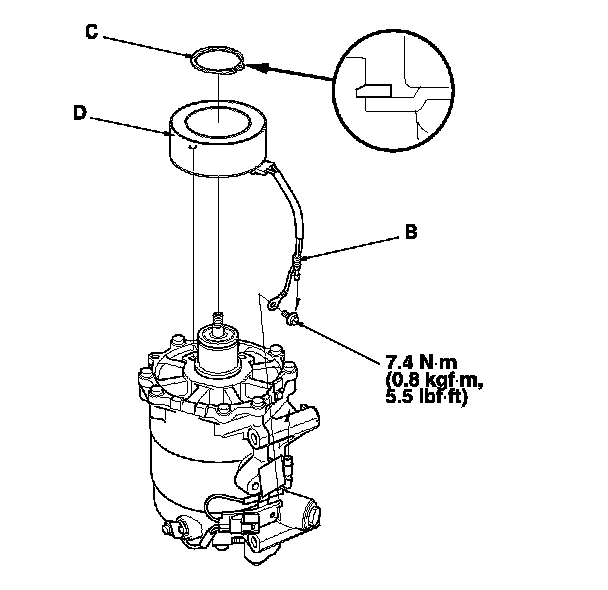 C

D

B

7.4 N·m
(0.8 kgf·m,
5.5 lbf·ft)