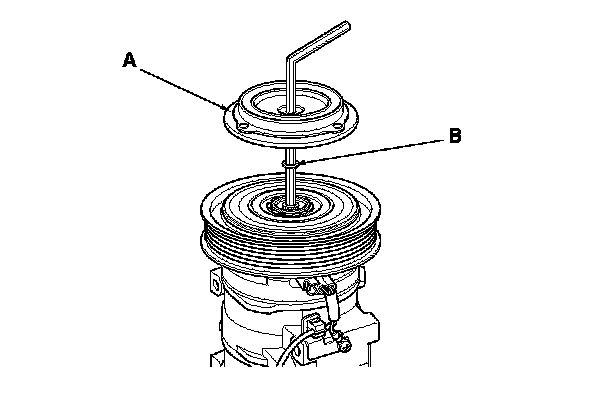 A

B