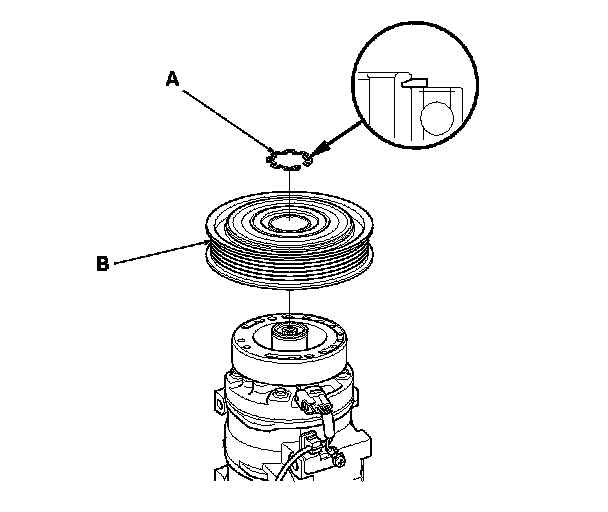 A

B