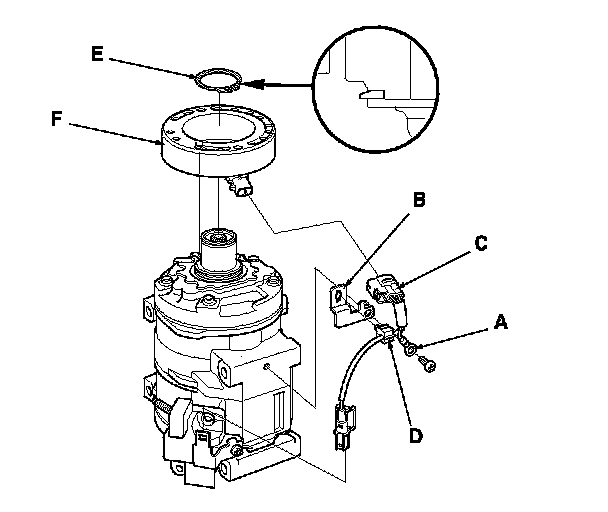 E
F
B
C
A
D