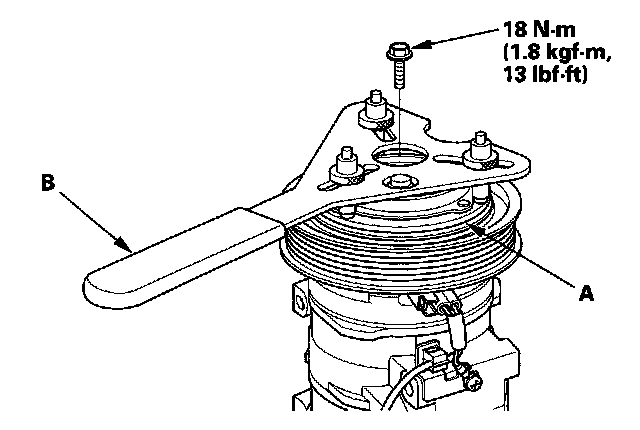 18 N·m
(1.8 kgf·m,
13 lbf·ft)

B

A