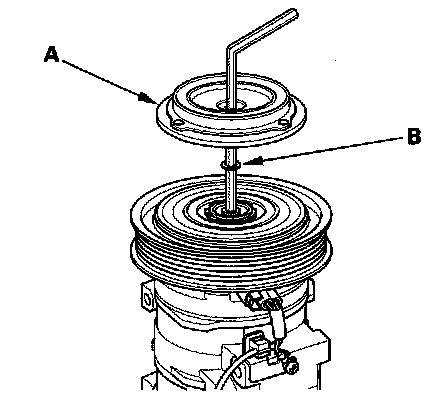 A

B