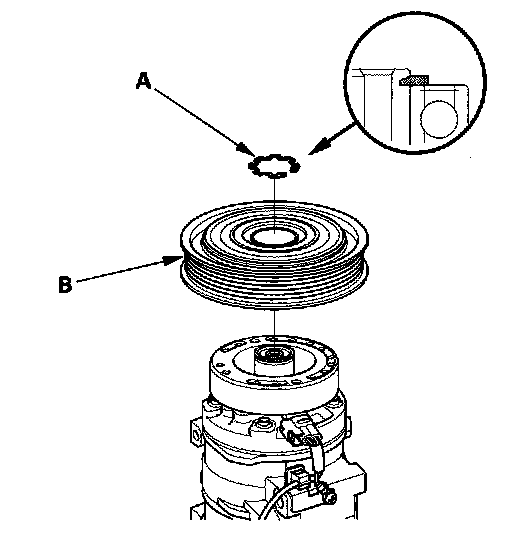 A

B