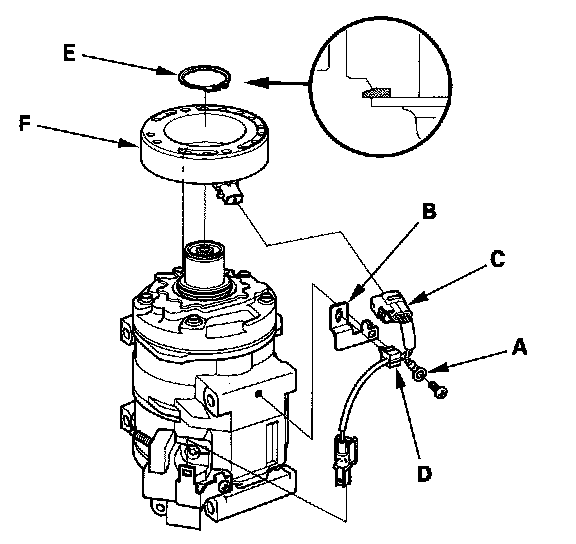 E
F
B
C
A
D