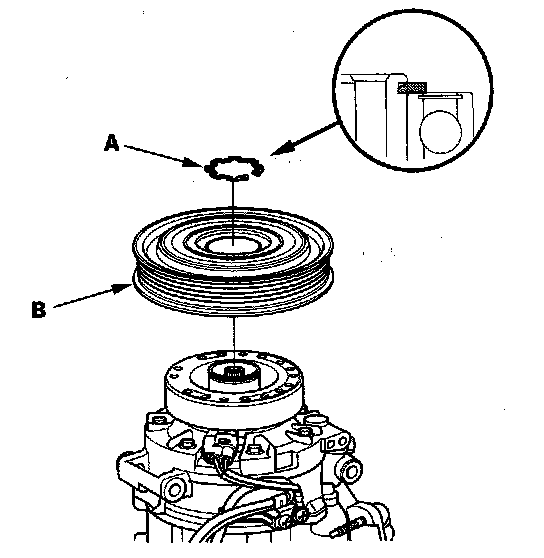 A

B