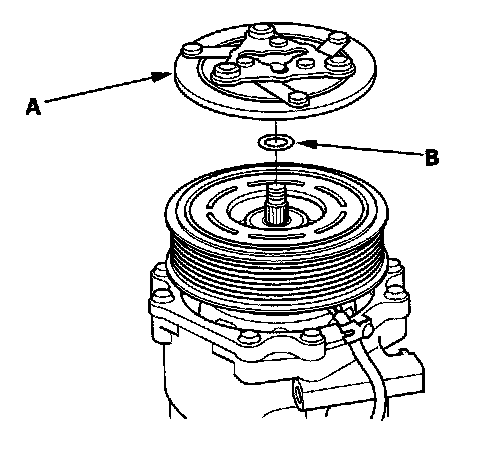 A

B