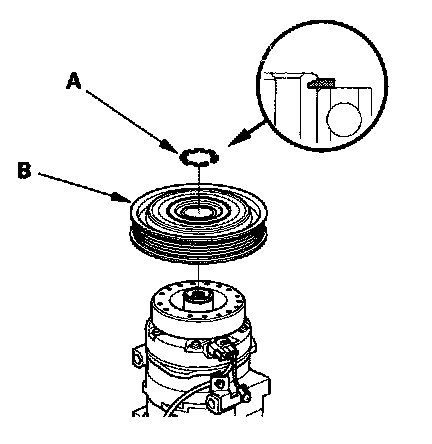 A

B