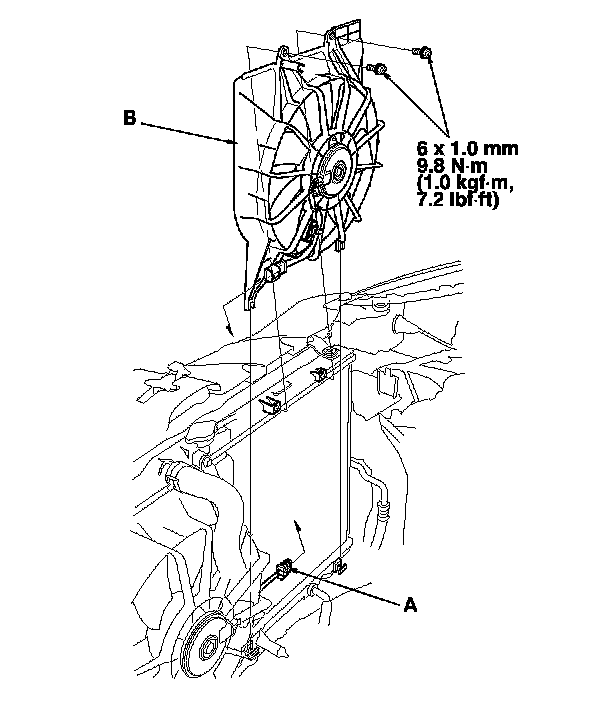 B

6 x 1.0 mm
9.8 N·m
(1.0 kgf·m,
7.2 lbf·ft)

A