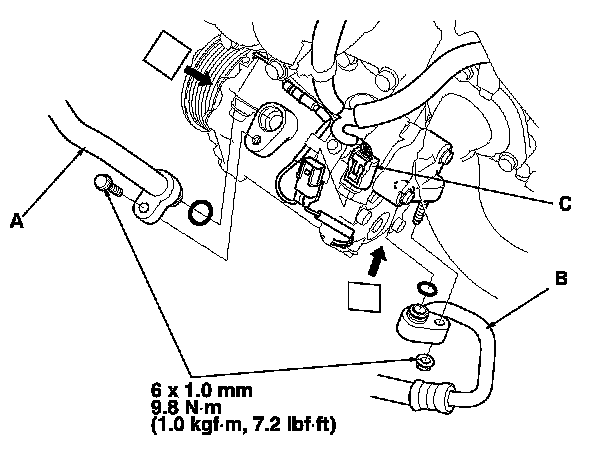 A

C

B

6 x 1.0 mm
9.8 N·m
(1.0 kgf·m, 7.2 lbf·ft)