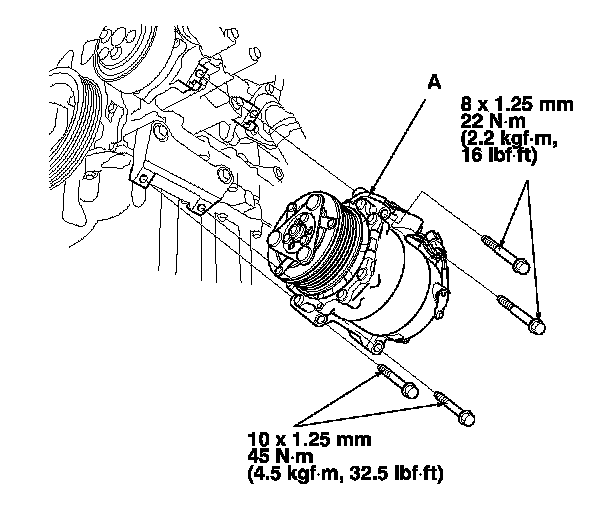 A

8 x 1.25 mm
22 N·m
(2.2 kgf·m,
16 lbf·ft)

10 x 1.25 mm
45 N·m
(4.5 kgf·m, 32.5 lbf·ft)