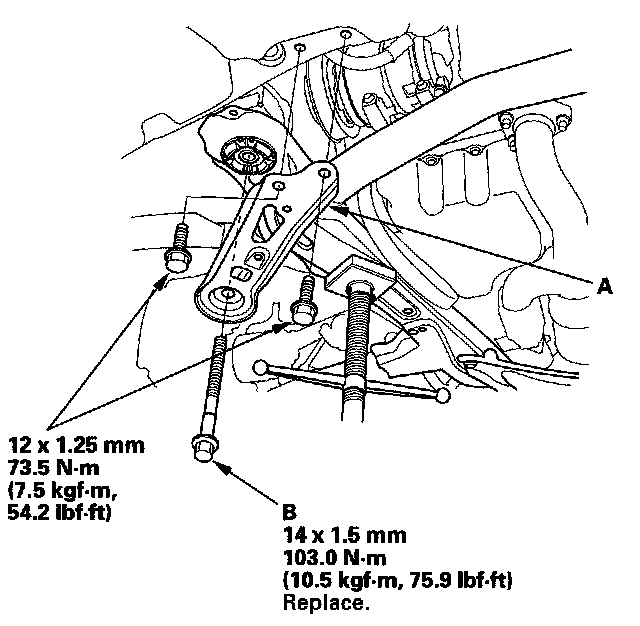 A

12 x 1.25 mm
73.5 N·m
(7.5 kgf·m,
54.2 lbf·ft)

B
14 x 1.5 mm
103.0 N·m
(10.5 kgf·m, 75.9 lbf·ft)
Replace.