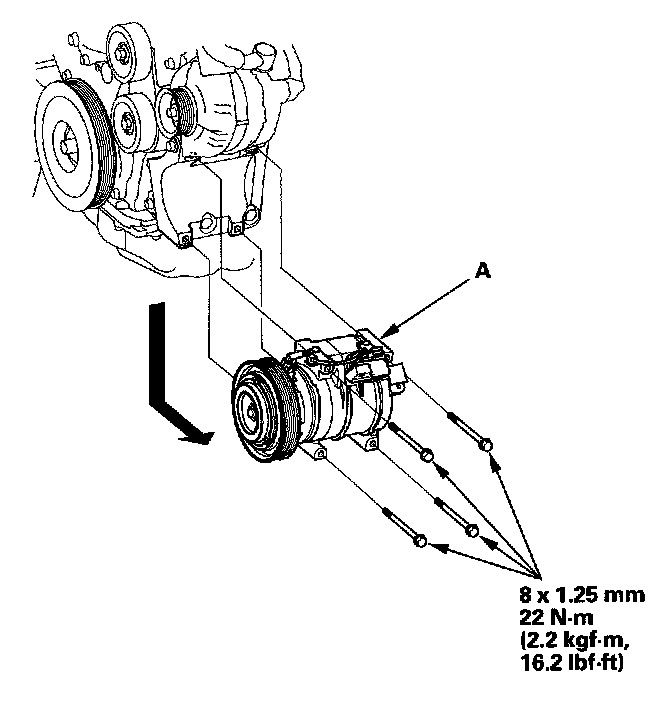 A

8 x 1.25 mm
22 N·m
(2.2 kgf·m,
16.2 lbf·ft)