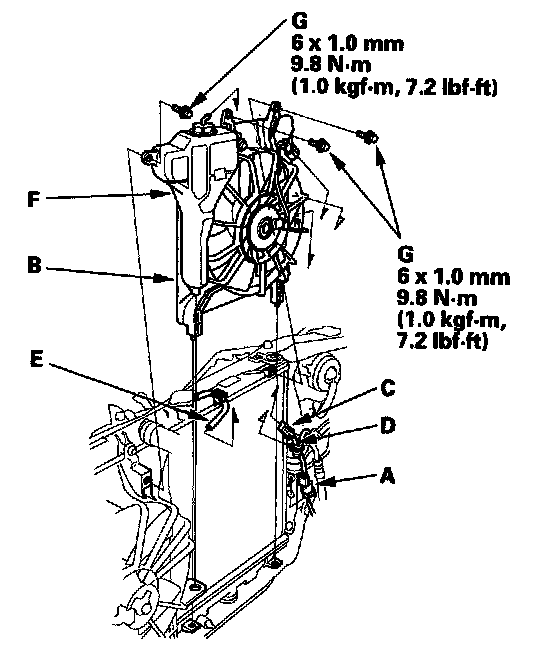 G
6 x 1.0 mm
9.8 N·m
(1.0 kgf·m, 7.2 lbf·ft)

F

B

G
6 x 1.0 mm
9.8 N·m
(1.0 kgf·m,
7.2 lbf·ft)

E

C

D

A