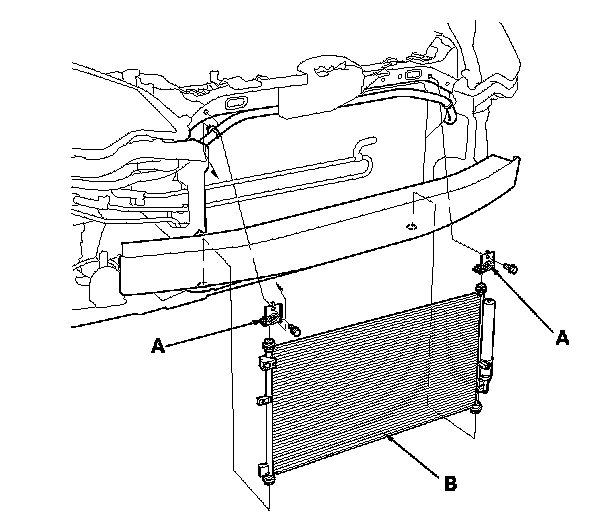 A
A
B