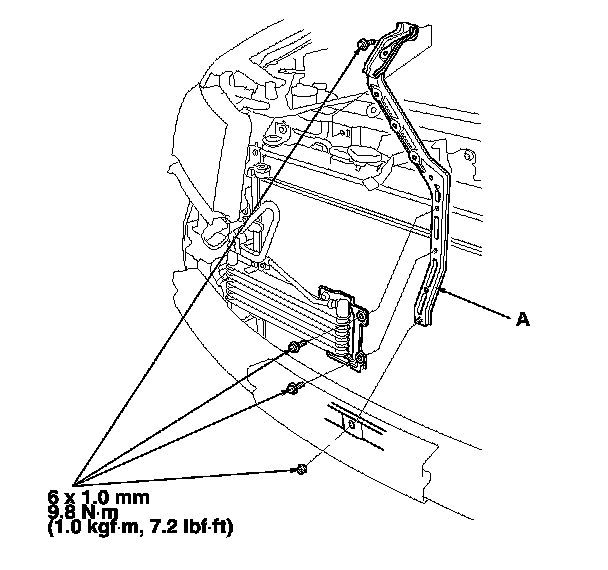 A

6 x 1.0 mm
9.8 N·m
(1.0 kgf·m, 7.2 lbf·ft)