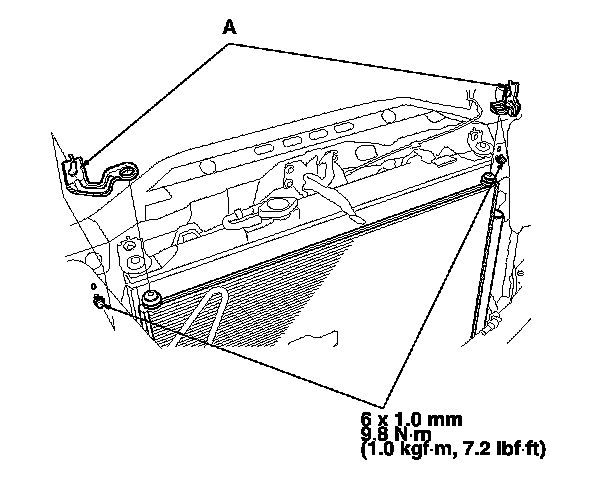 A

6 x 1.0 mm
9.8 N·m
(1.0 kgf·m, 7.2 lbf·ft)