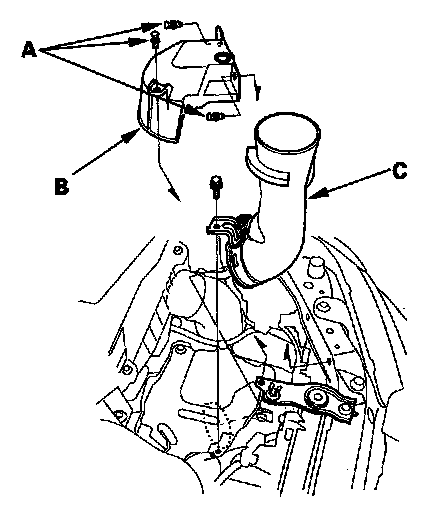 A
B
C