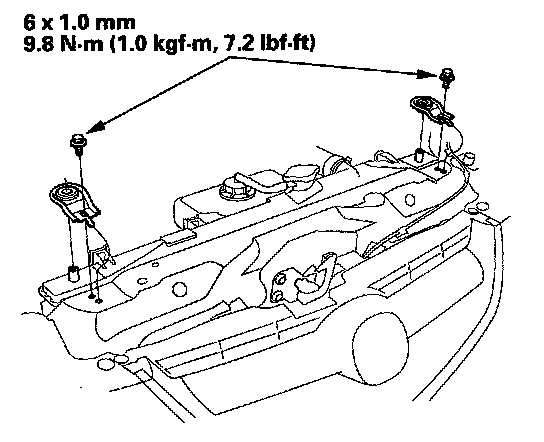 6 x 1.0 mm
9.8 N·m (1.0 kgf·m, 7.2 lbf·ft)