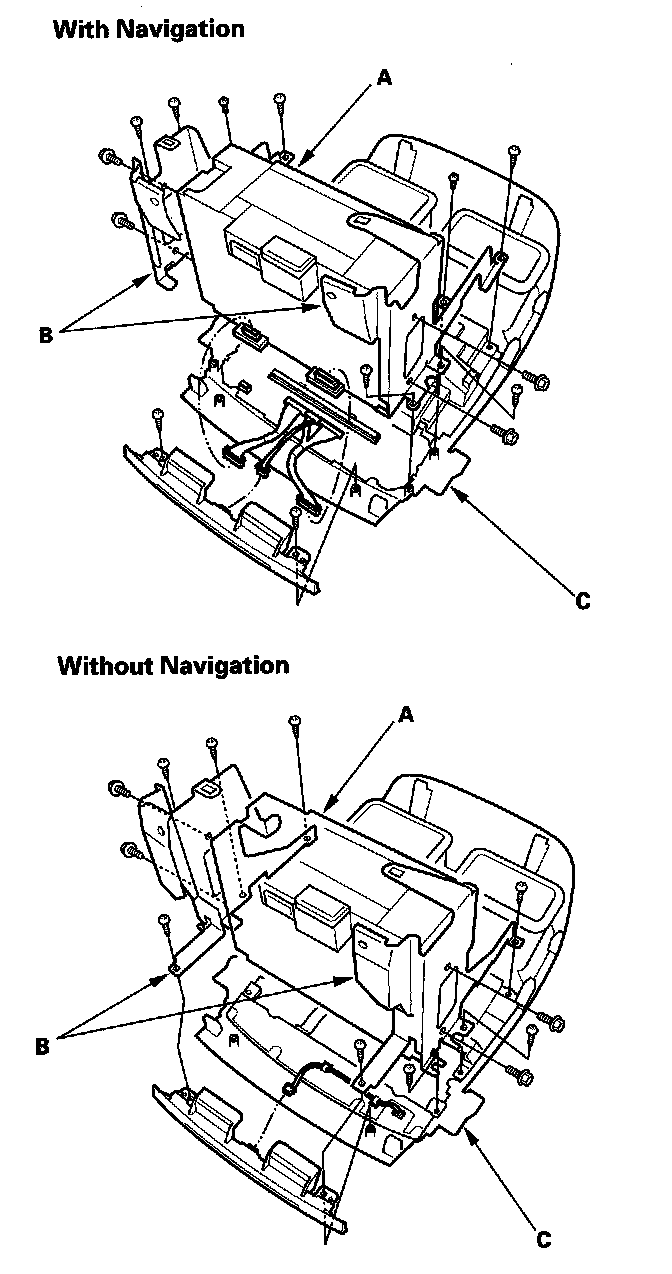 With Navigation

A

B

C

Without Navigation

A

B

C