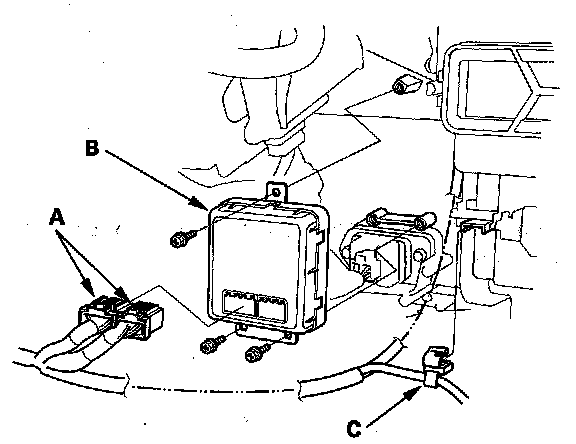 B
A
C