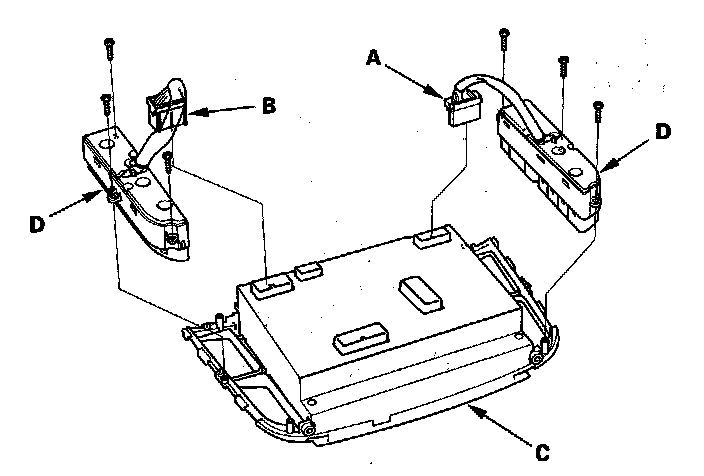 A
B
D
D
C