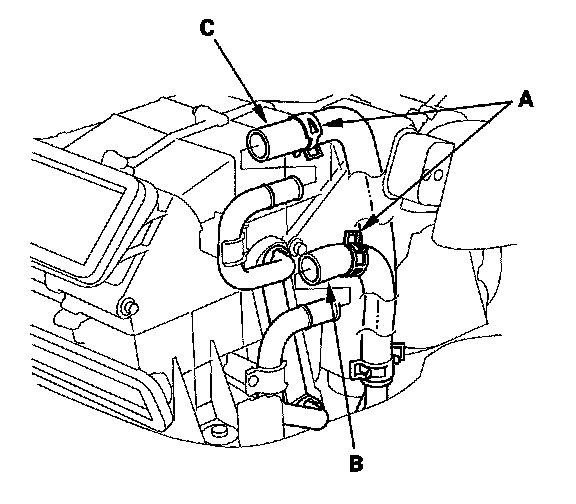 C
A
B