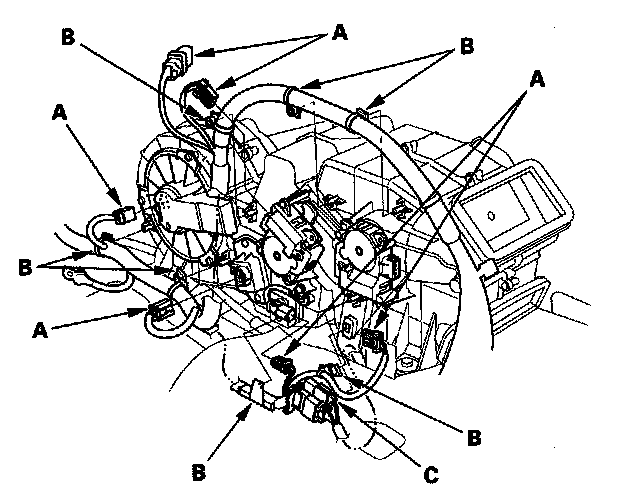 B
A
B
A
A
B
A
B
B
C