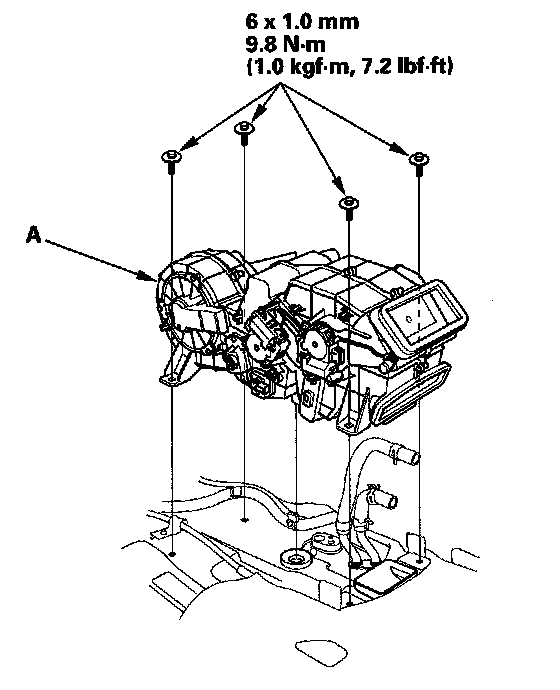 6 x 1.0 mm
9.8 N·m
(1.0 kgf·m, 7.2 lbf·ft)

A