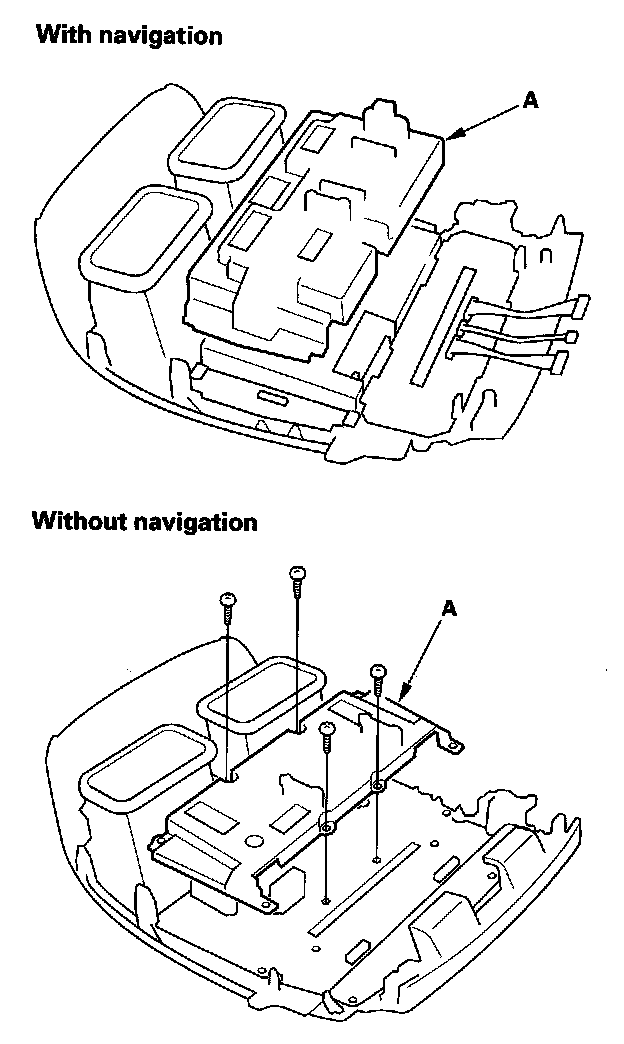 With navigation

A

Without navigation

A