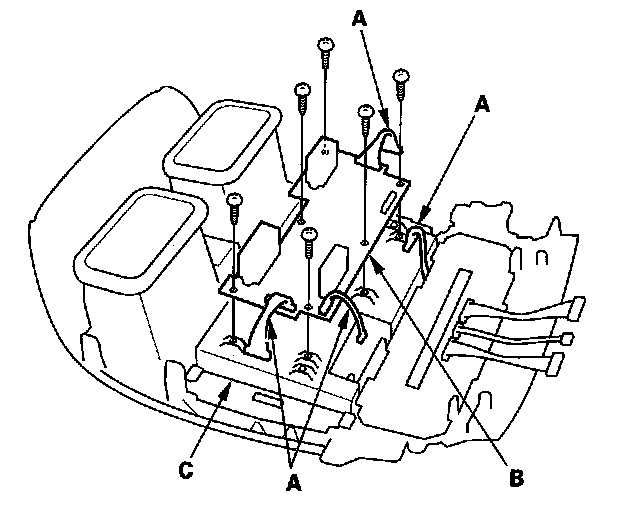 A
A
C
A
B