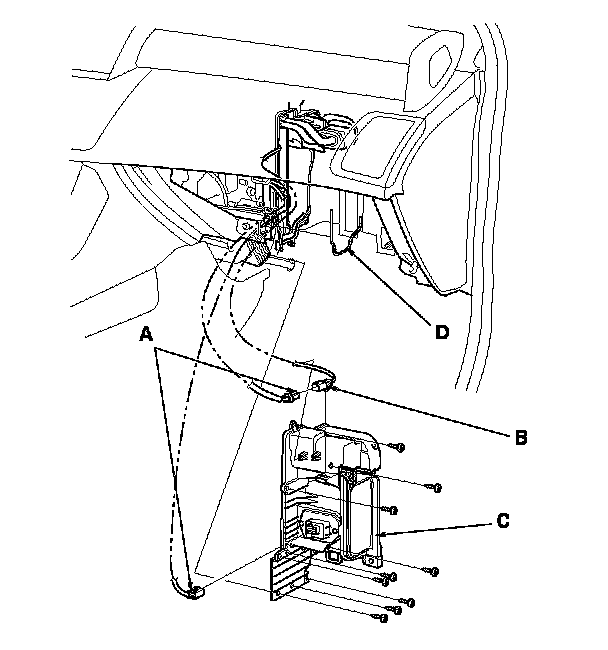 A
D
B
C