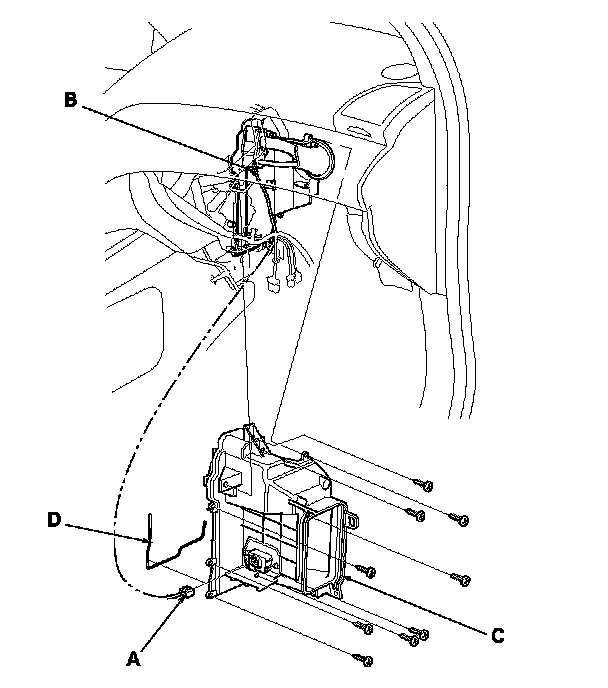 B
D
A
C