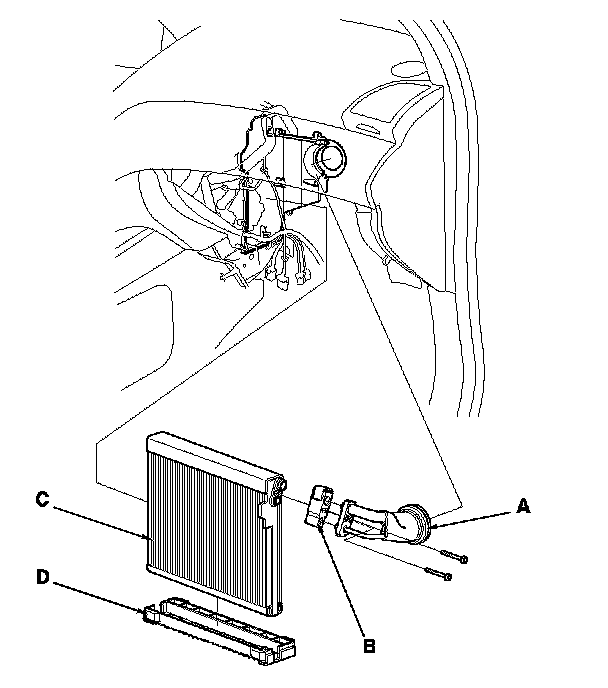 C
A
D
B